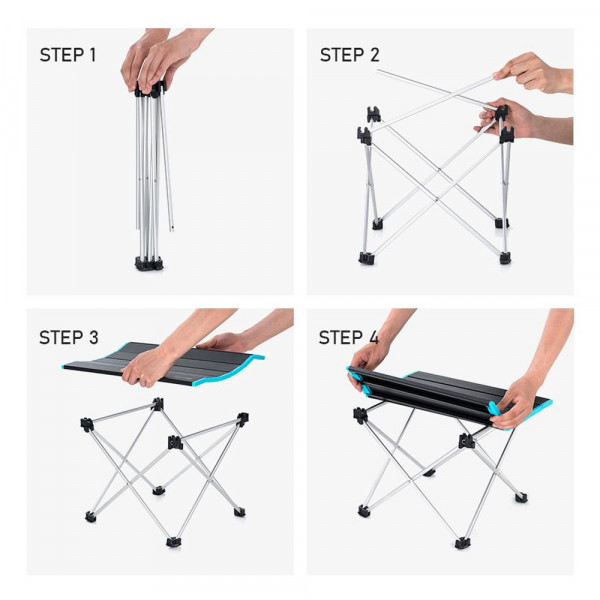 STEP 1

STEP 2

STEP 3

STEP 4