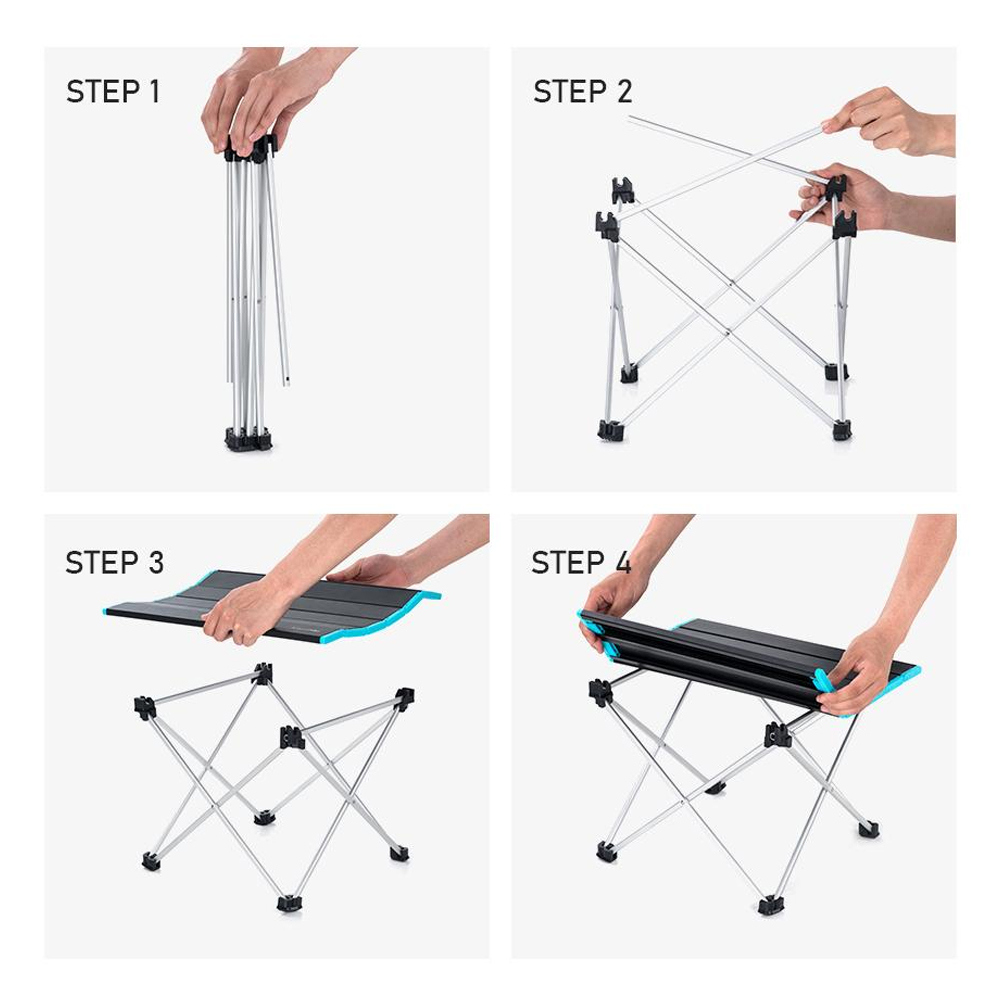 STEP 1

STEP 2

STEP 3

STEP 4